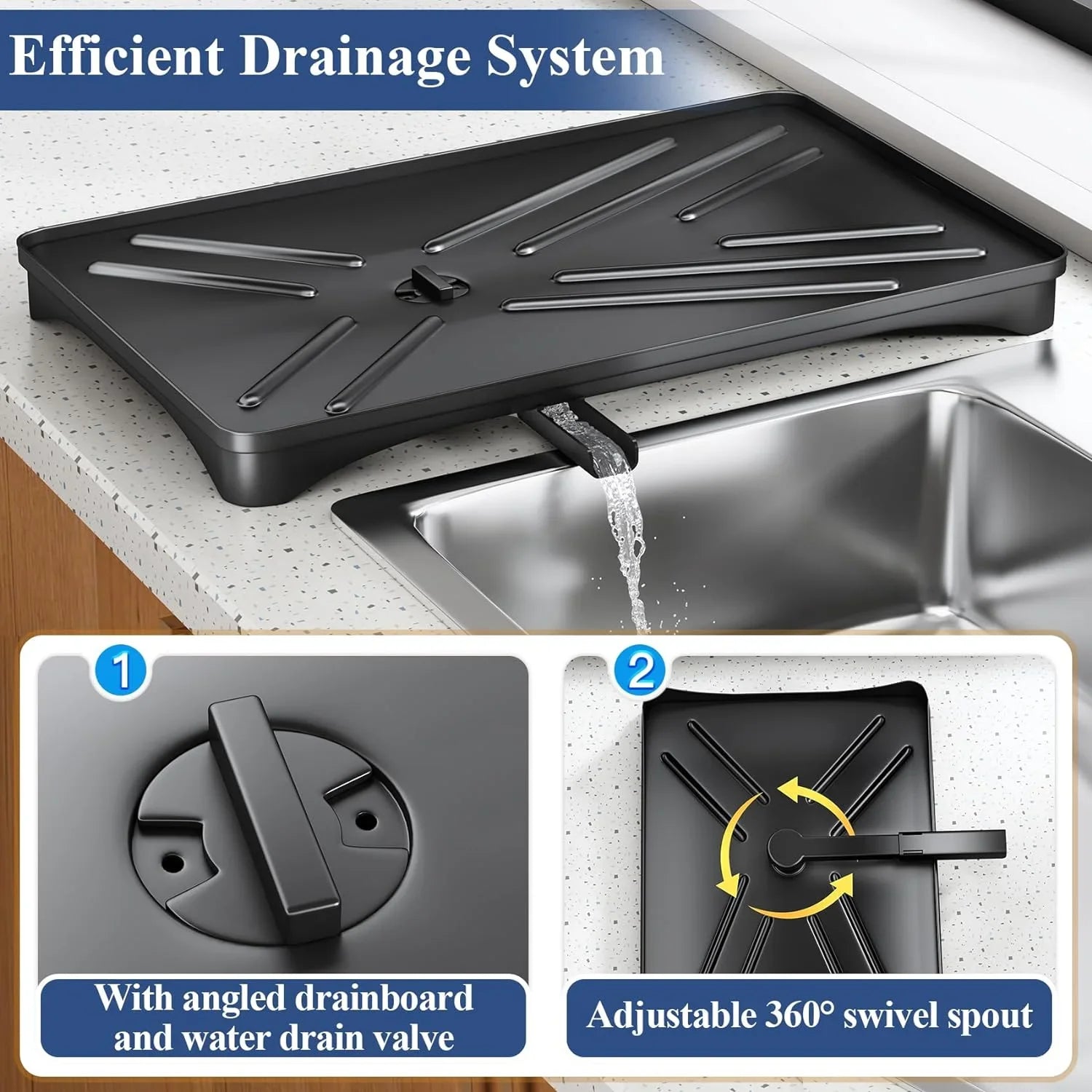 Efficient Drainage System

1

With angled drainboard and water drain valve

2

Adjustable 360° swivel spout